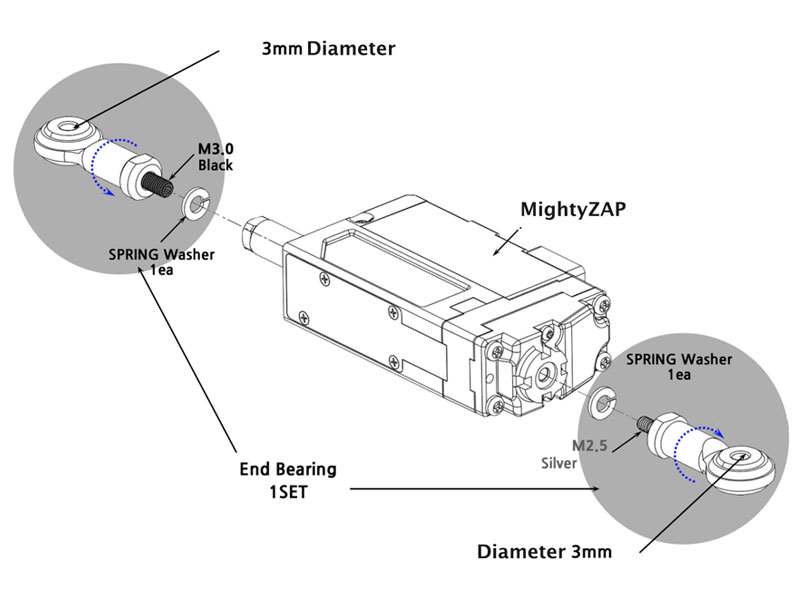 3mm Diameter

M3.0
Black

SPRING Washer
1ea

MightyZAP

SPRING Washer
1ea

M2.5
Silver

End Bearing
1SET

Diameter 3mm